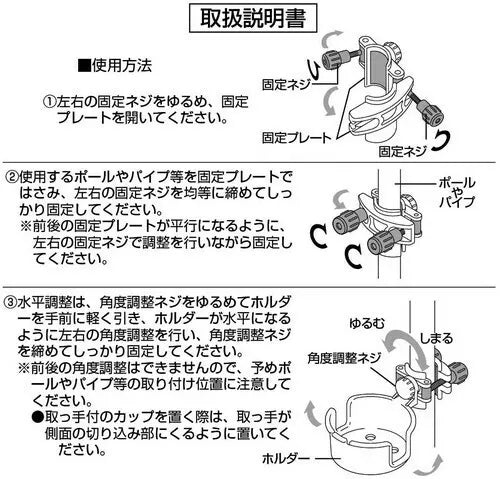 取扱説明書

■使用方法

①左右の固定ネジをゆるめ、固定プレートを開いてください。

固定ネジ
固定プレート
固定ネジ

②使用するポールやパイプ等を固定プレートではさみ、左右の固定ネジを均等に締めてしっかり固定してください。
※前後の固定プレートが平行になるように、左右の固定ネジで調整を行いながら固定してください。

ポールやパイプ

③水平調整は、角度調整ネジをゆるめてホルダーを手前に軽く引き、ホルダーが水平になるように左右の角度調整を行い、角度調整ネジを締めてしっかり固定してください。
※前後の角度調整はできませんので、予めポールやパイプ等の取り付け位置に注意してください。
●取っ手付のカップを置く際は、取っ手が側面の切り込み部にくるように置いてください。

ゆるむ
しまる
角度調整ネジ
ホルダー