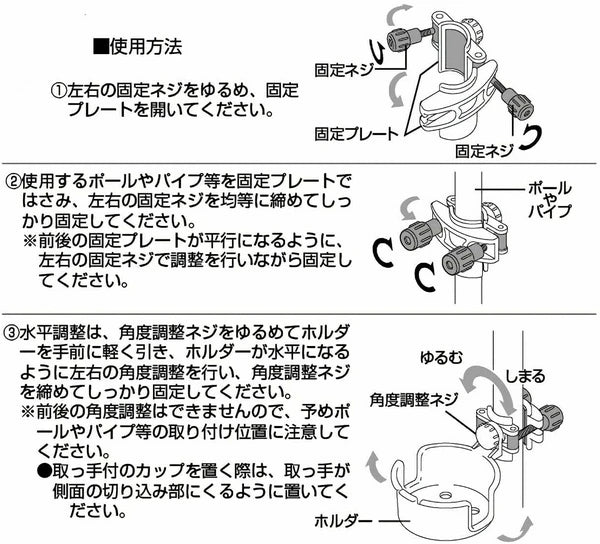 ■使用方法

①左右の固定ネジをゆるめ、固定プレートを開いてください。

固定ネジ
固定プレート
固定ネジ

②使用するポールやパイプ等を固定プレートではさみ、左右の固定ネジを均等に締めてしっかり固定してください。
※前後の固定プレートが平行になるように、左右の固定ネジで調整を行いながら固定してください。

ポールやパイプ

③水平調整は、角度調整ネジをゆるめてホルダーを手前に軽く引き、ホルダーが水平になるように左右の角度調整を行い、角度調整ネジを締めてしっかり固定してください。
※前後の角度調整はできませんので、予めポールやパイプ等の取り付け位置に注意してください。
●取っ手付のカップを置く際は、取っ手が側面の切り込み部にくるように置いてください。

ゆるむ
しまる
角度調整ネジ
ホルダー