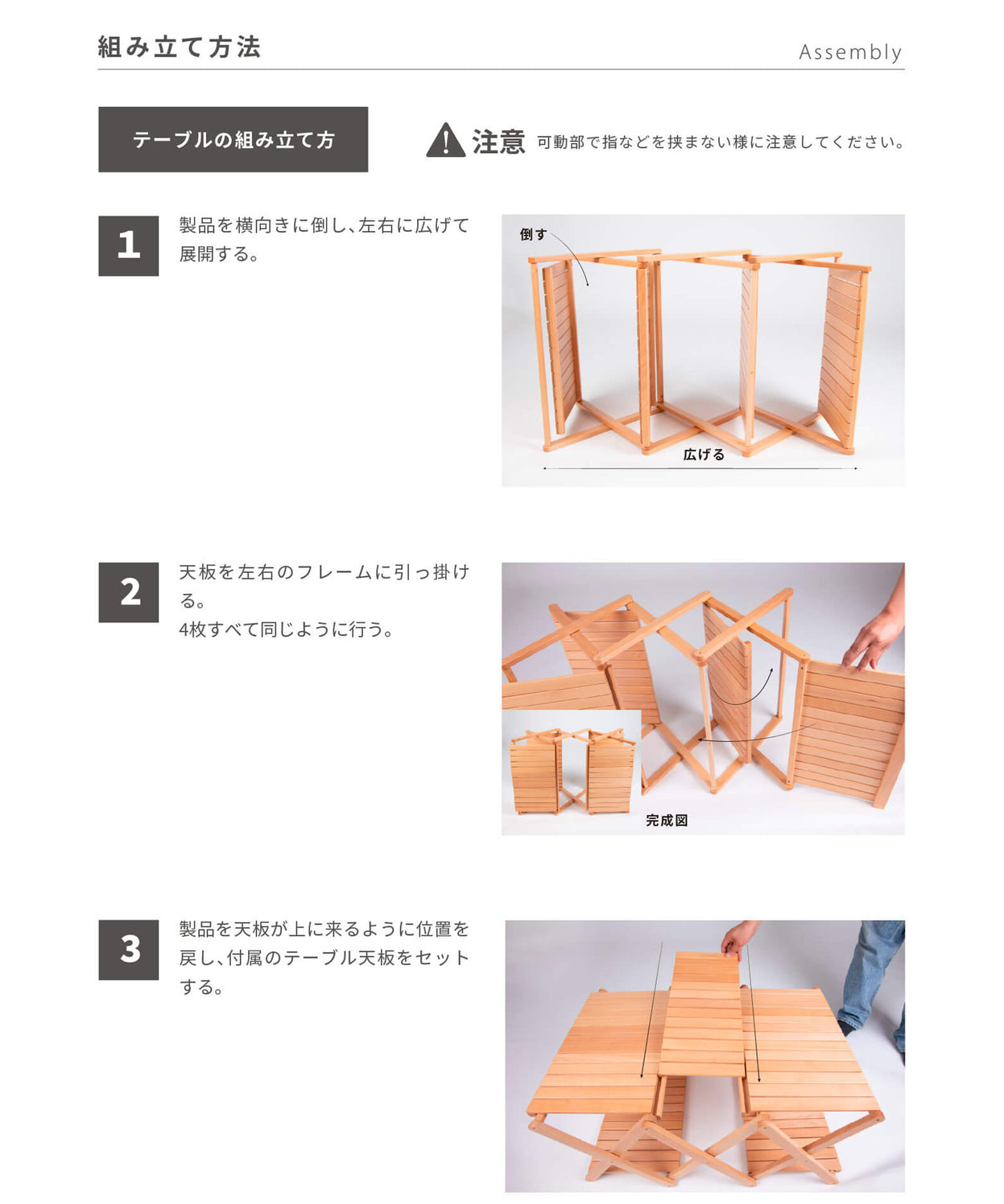 組み立て方法

Assembly

テーブルの組み立て方

注意 可動部で指などを挟まない様に注意してください。

1

製品を横向きに倒し、左右に広げて展開する。

倒す

広げる

2

天板を左右のフレームに引っ掛ける。
4枚すべて同じように行う。

完成図

3

製品を天板が上に来るように位置を戻し、付属のテーブル天板をセットする。