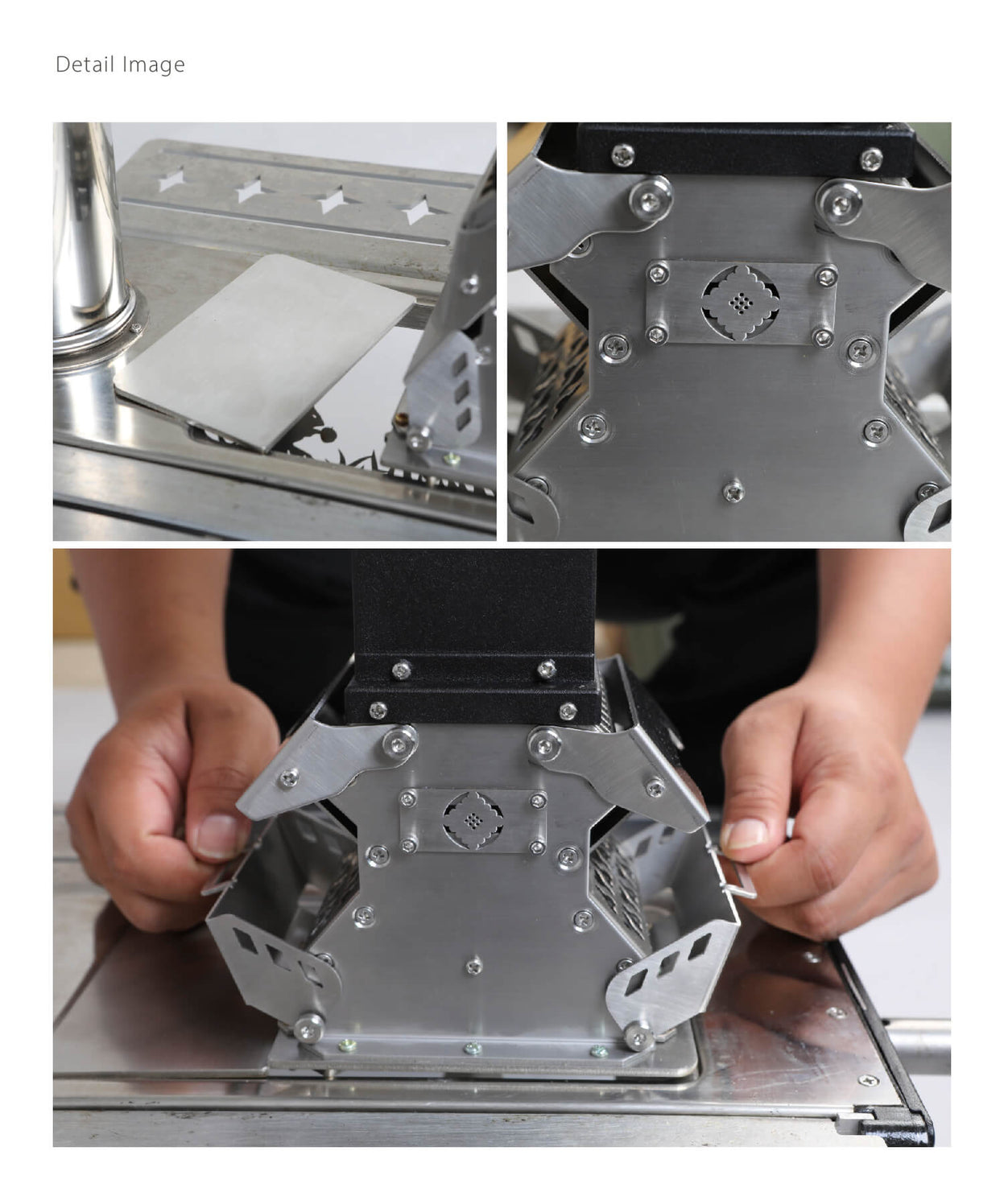 Detail Image