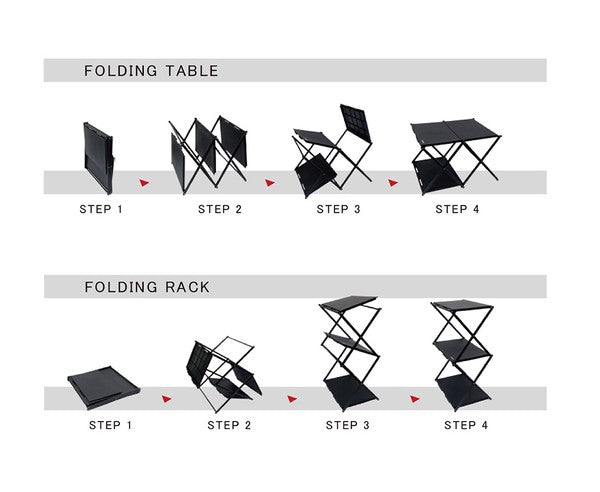 FOLDING TABLE

STEP 1

STEP 2

STEP 3

STEP 4

FOLDING RACK

STEP 1

STEP 2

STEP 3

STEP 4