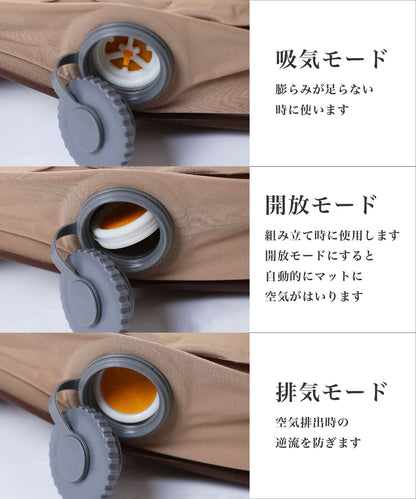 吸気モード

膨らみが足らない
時に使います

開放モード

組み立て時に使用します
開放モードにすると
自動的にマットに
空気がはいります

排気モード

空気排出時の
逆流を防ぎます