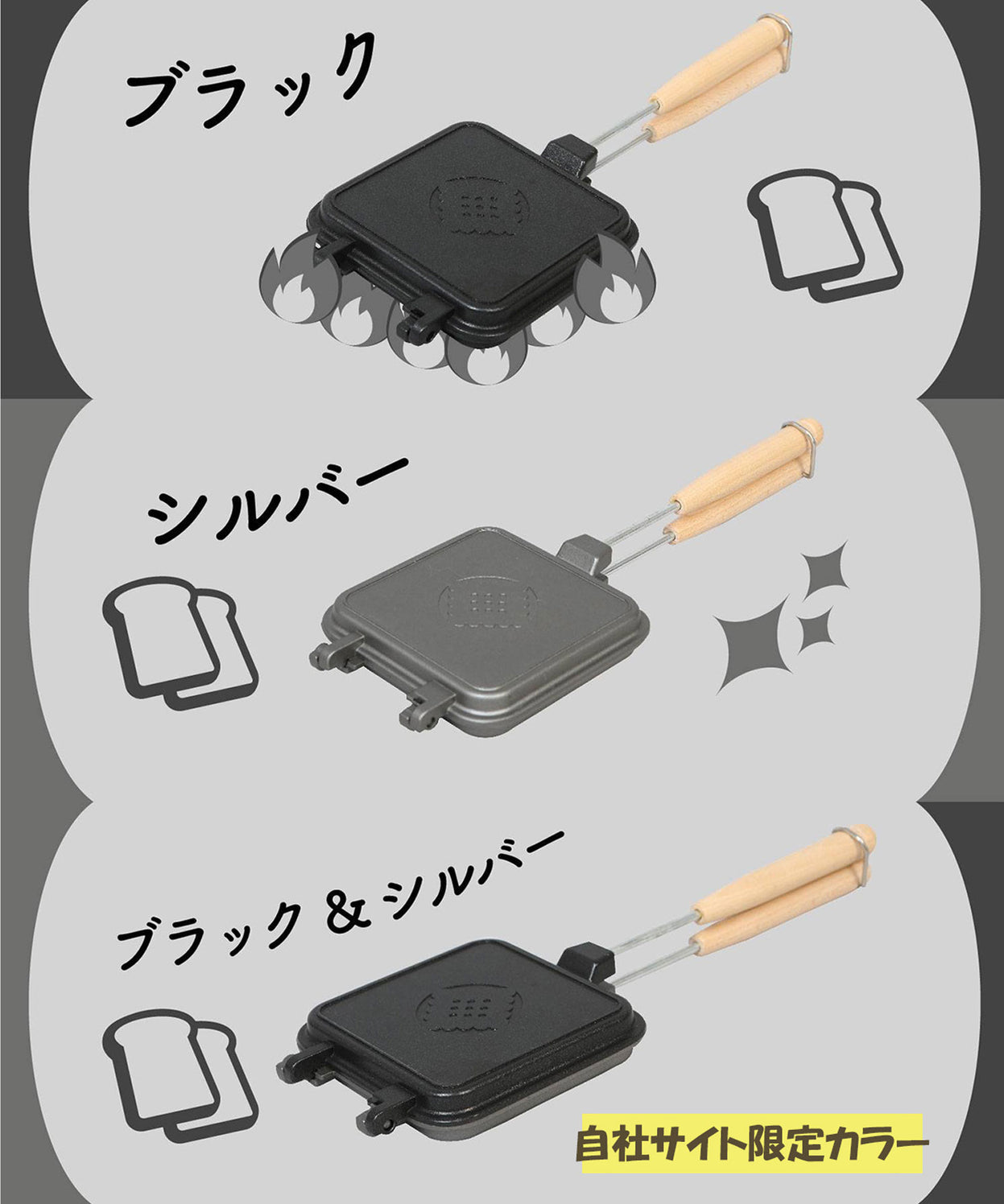 ブラック

シルバー

ブラック & シルバー

自社サイト限定カラー