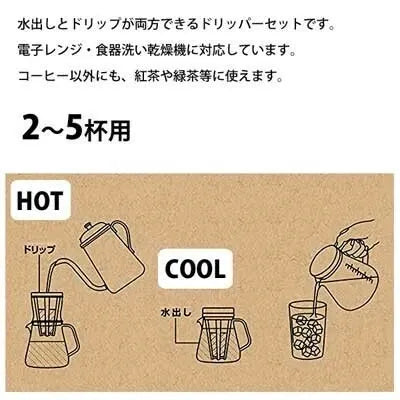 水出しとドリップが両方できるドリッパーセットです。
電子レンジ・食器洗い乾燥機に対応しています。
コーヒー以外にも、紅茶や緑茶等に使えます。

2~5杯用

HOT

ドリップ

COOL

水出し