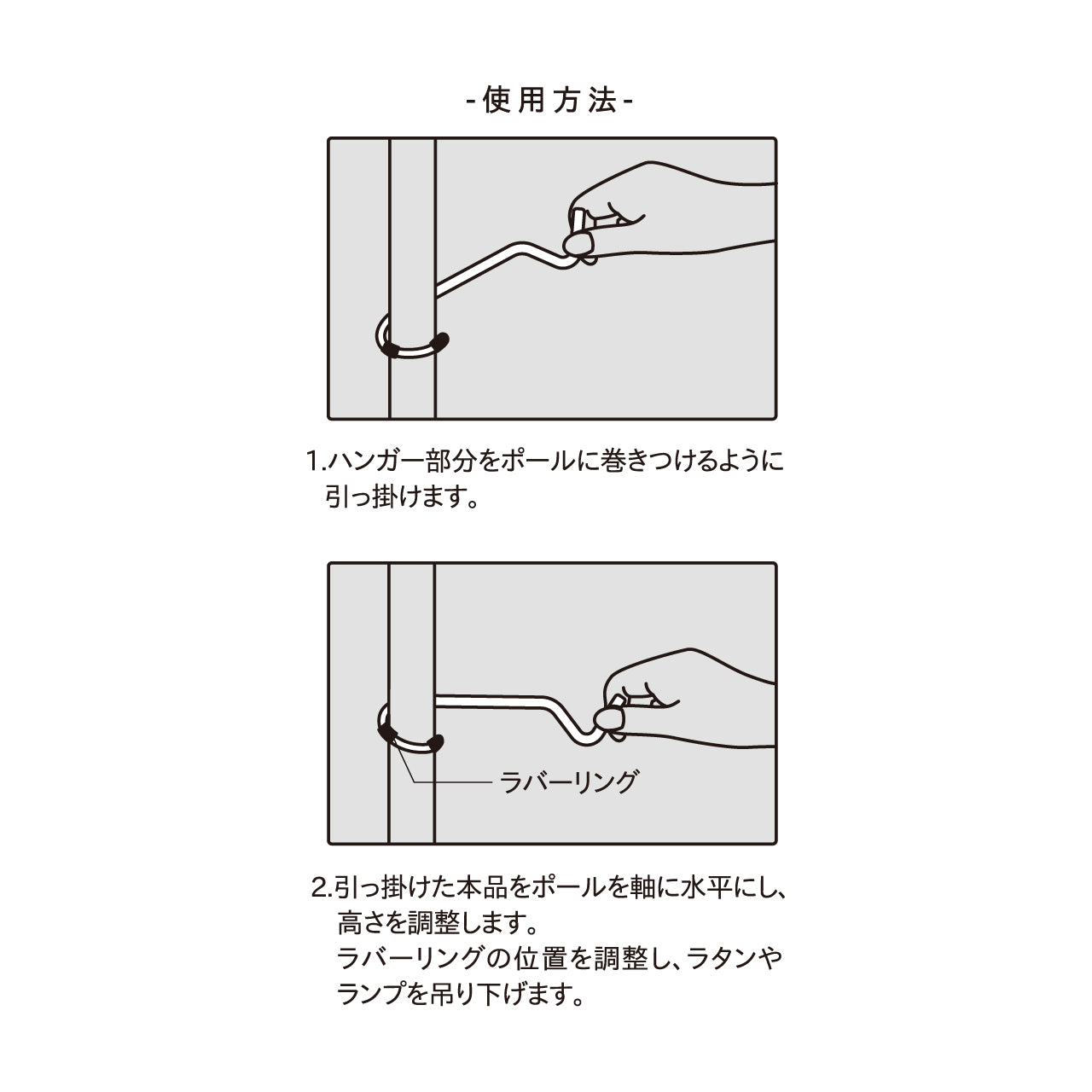 -使用方法-

1.ハンガー部分をポールに巻きつけるように引っ掛けます。

ラバーリング

2.引っ掛けた本品をポールを軸に水平にし、高さを調整します。
ラバーリングの位置を調整し、ラタンやランプを吊り下げます。