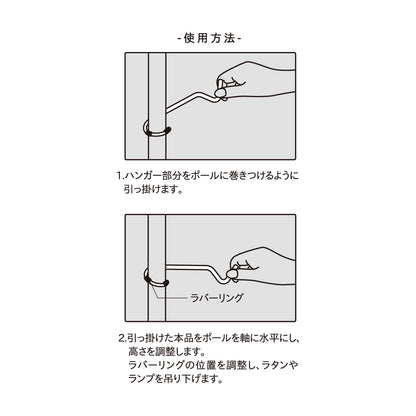 -使用方法-

1.ハンガー部分をポールに巻きつけるように引っ掛けます。

ラバーリング

2.引っ掛けた本品をポールを軸に水平にし、高さを調整します。
ラバーリングの位置を調整し、ラタンやランプを吊り下げます。